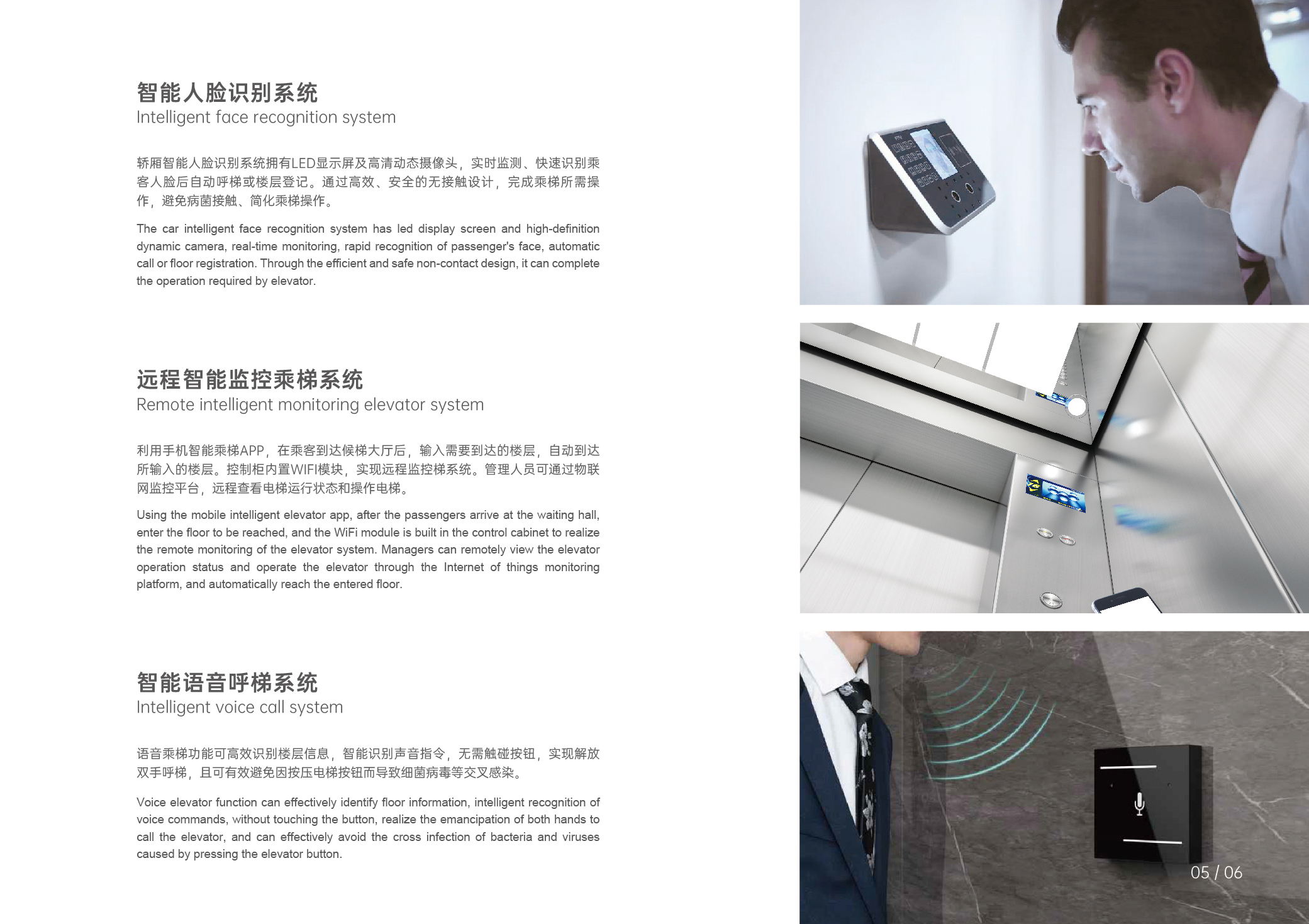 智能人脸识别系统
Intelligent face recognition system

轿厢智能人脸识别系统拥有LED显示屏及高清动态摄像头，实时监测、快速识别乘客人脸后自动呼梯或楼层登记。通过高效、安全的无接触设计，完成乘梯所需操作，避免病菌接触、简化乘梯操作。

The car intelligent face recognition system has led display screen and high-definition dynamic camera, real-time monitoring, rapid recognition of passenger's face, automatic call or floor registration. Through the efficient and safe non-contact design, it can complete the operation required by elevator.

远程智能监控乘梯系统
Remote intelligent monitoring elevator system

利用手机智能乘梯APP，在乘客到达候梯大厅后，输入需要到达的楼层，自动到达所输入的楼层。控制柜内置WIFI模块，实现远程监控梯系统。管理人员可通过物联网监控平台，远程查看电梯运行状态和操作电梯。

Using the mobile intelligent elevator app, after the passengers arrive at the waiting hall, enter the floor to be reached, and the WiFi module is built in the control cabinet to realize the remote monitoring of the elevator system. Managers can remotely view the elevator operation status and operate the elevator through the Internet of things monitoring platform, and automatically reach the entered floor.

智能语音呼梯系统
Intelligent voice call system

语音乘梯功能可高效识别楼层信息，智能识别声音指令，无需触碰按钮，实现解放双手呼梯，且可有效避免因按压电梯按钮而导致细菌病毒等交叉感染。

Voice elevator function can effectively identify floor information, intelligent recognition of voice commands, without touching the button, realize the emancipation of both hands to call the elevator, and can effectively avoid the cross infection of bacteria and viruses caused by pressing the elevator button.

05 / 06